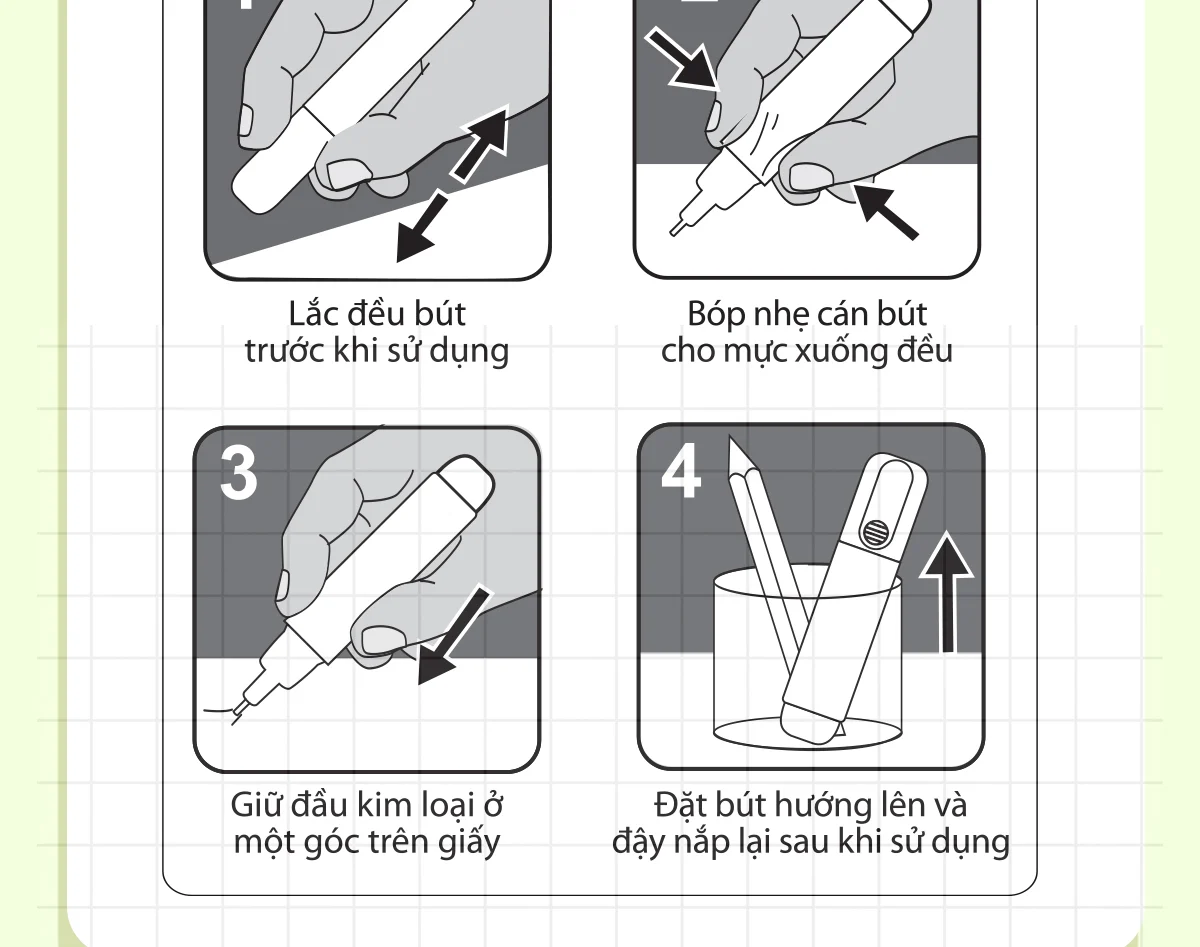 Lắc đều bút
trước khi sử dụng

Bóp nhẹ cán bút
cho mực xuống đều

3

Giữ đầu kim loại ở
một góc trên giấy

4

Đặt bút hướng lên và
đậy nắp lại sau khi sử dụng